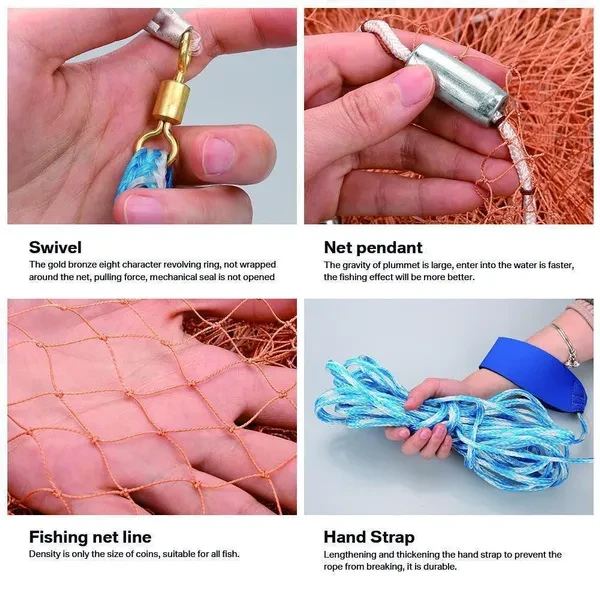 Swivel
The gold bronze eight character revolving ring, not wrapped around the net, pulling force, mechanical seal is not opened

Net pendant
The gravity of plummet is large, enter into the water is faster, the fishing effect will be more better.

Fishing net line
Density is only the size of coins, suitable for all fish.

Hand Strap
Lengthening and thickening the hand strap to prevent the rope from breaking, it is durable.