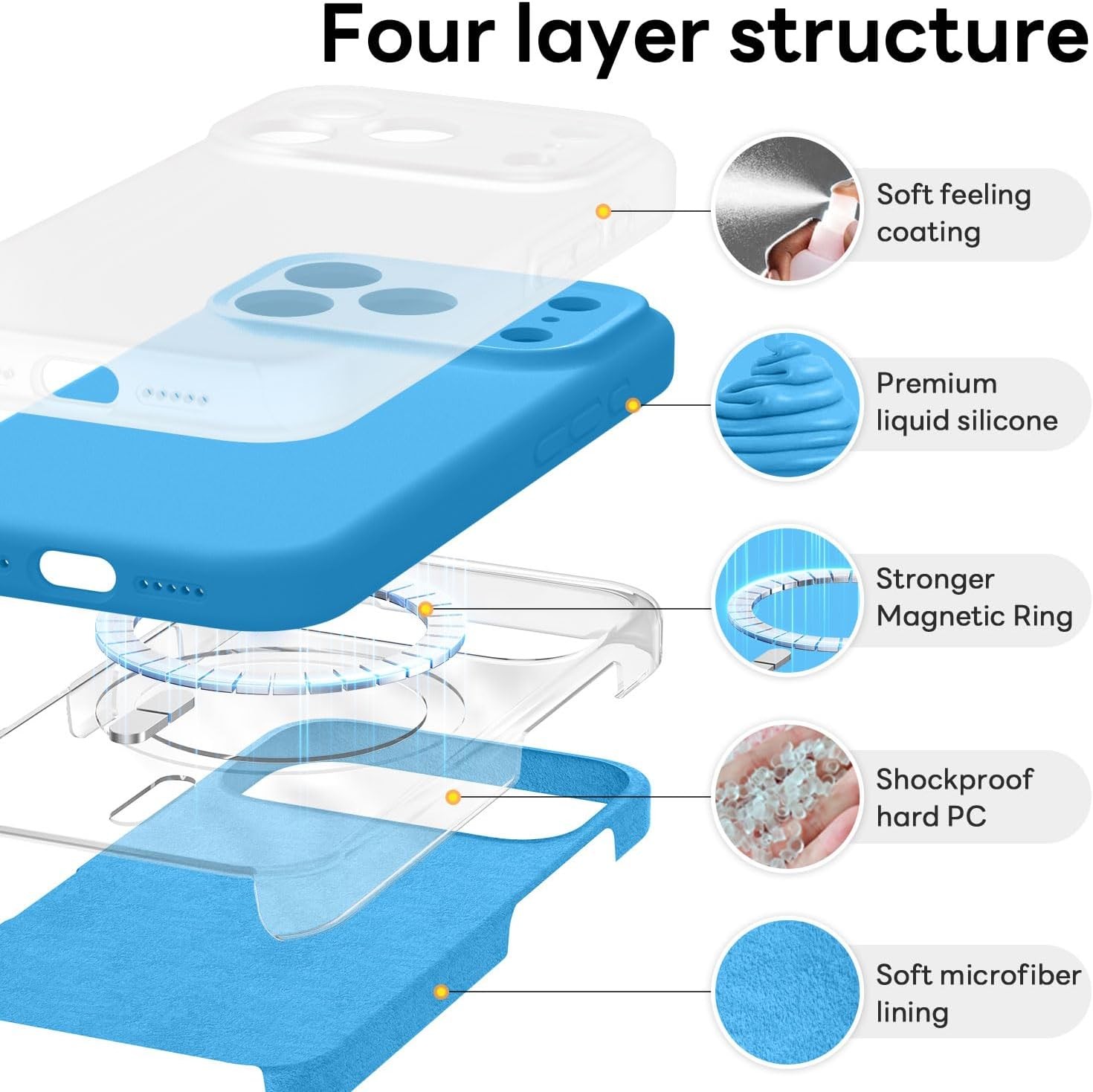 Four layer structure

Soft feeling coating

Premium liquid silicone

Stronger Magnetic Ring

Shockproof hard PC

Soft microfiber lining